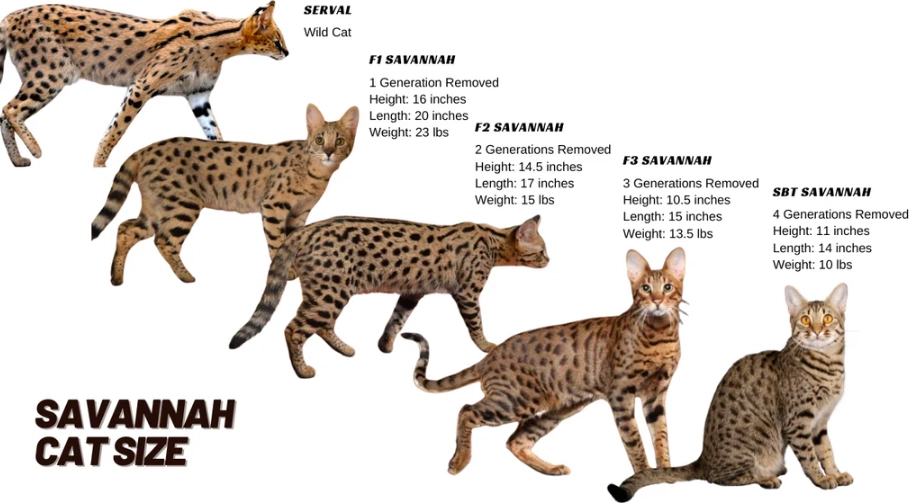 SERVAL
Wild Cat

F1 SAVANNAH
1 Generation Removed
Height: 16 inches
Length: 20 inches
Weight: 23 lbs

F2 SAVANNAH
2 Generations Removed
Height: 14.5 inches
Length: 17 inches
Weight: 15 lbs

F3 SAVANNAH
3 Generations Removed
Height: 10.5 inches
Length: 15 inches
Weight: 13.5 lbs

SBT SAVANNAH
4 Generations Removed
Height: 11 inches
Length: 14 inches
Weight: 10 lbs

SAVANNAH
CAT SIZE